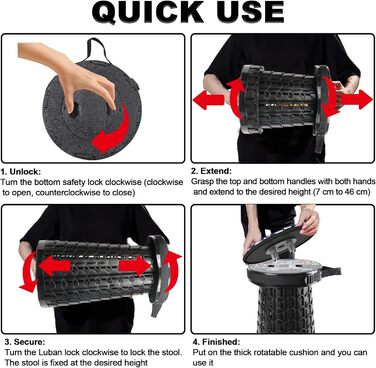 QUICK USE

1. Unlock:
Turn the bottom safety lock clockwise (clockwise to open, counterclockwise to close)

2. Extend:
Grasp the top and bottom handles with both hands and extend to the desired height (7 cm to 46 cm)

3. Secure:
Turn the Luban lock clockwise to lock the stool. The stool is fixed at the desired height

4. Finished:
Put on the thick rotatable cushion and you can use it