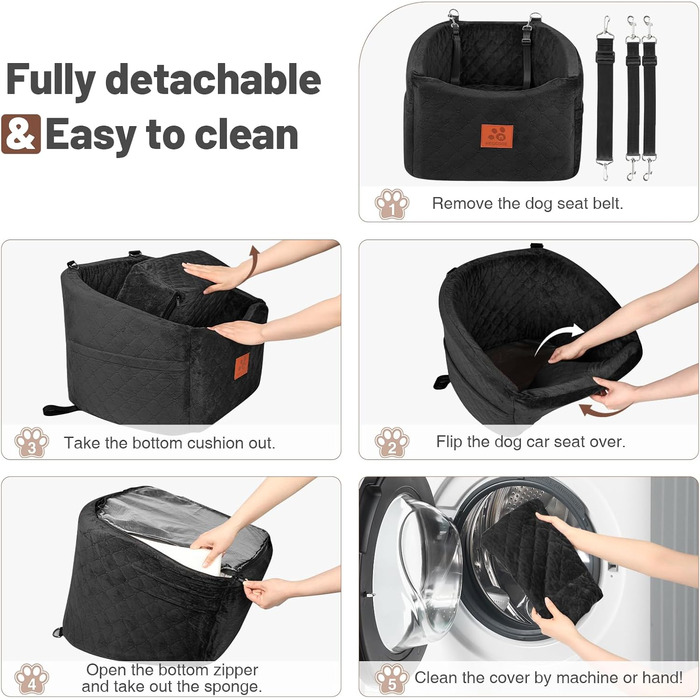 Fully detachable
& Easy to clean

1 Remove the dog seat belt.

3 Take the bottom cushion out.

2 Flip the dog car seat over.

4 Open the bottom zipper and take out the sponge.

5 Clean the cover by machine or hand!