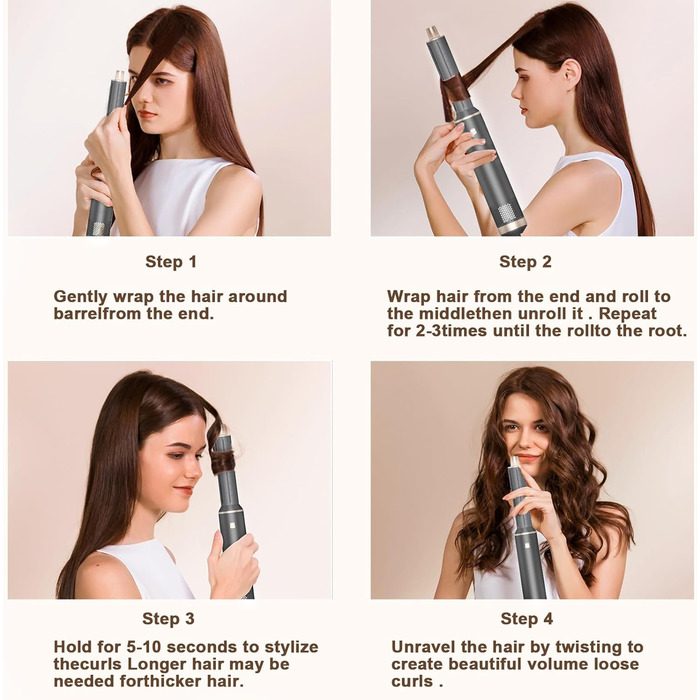 Step 1

Gently wrap the hair around barrelfrom the end.

Step 2

Wrap hair from the end and roll to the middlethen unroll it . Repeat for 2-3times until the rollto the root.

Step 3

Hold for 5-10 seconds to stylize thecurls Longer hair may be needed forthicker hair.

Step 4

Unravel the hair by twisting to create beautiful volume loose curls .