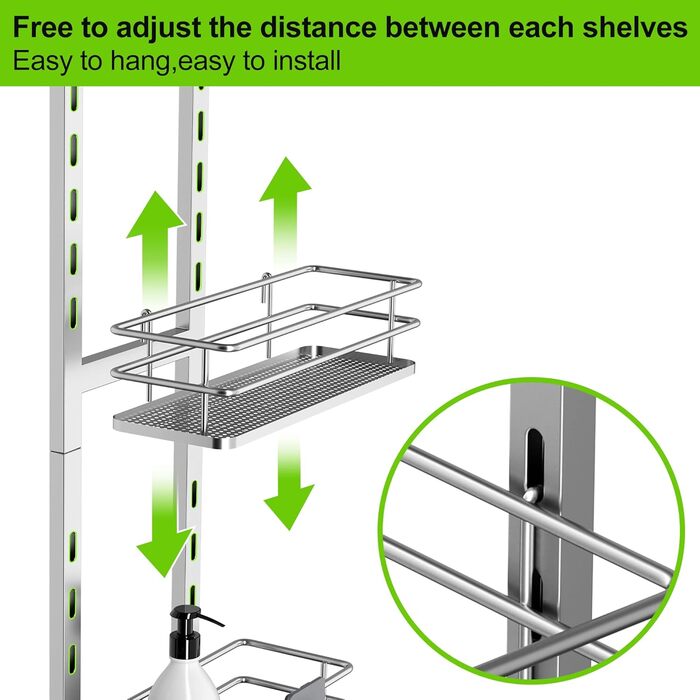 Free to adjust the distance between each shelves
Easy to hang,easy to install