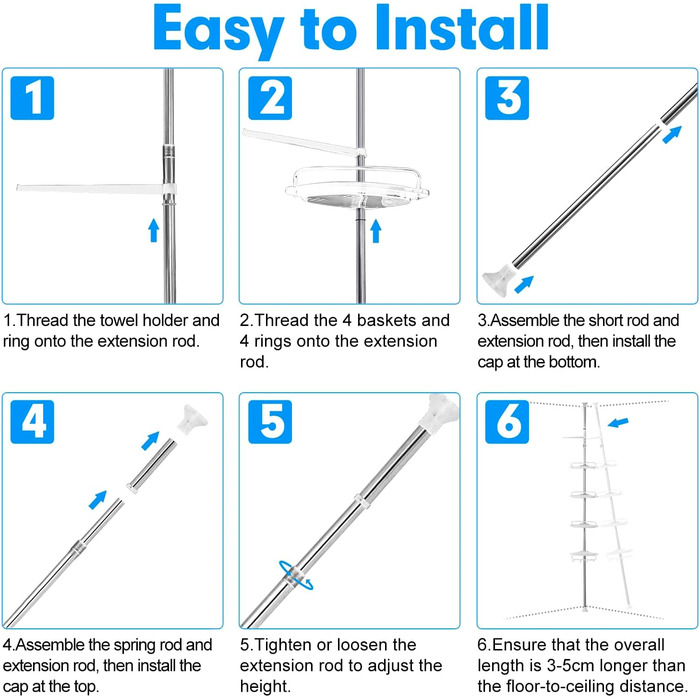 Easy to Install

1

1.Thread the towel holder and ring onto the extension rod.

2

2.Thread the 4 baskets and 4 rings onto the extension rod.

3

3.Assemble the short rod and extension rod, then install the cap at the bottom.

4

4.Assemble the spring rod and extension rod, then install the cap at the top.

5

5.Tighten or loosen the extension rod to adjust the height.

6

6.Ensure that the overall length is 3-5cm longer than the floor-to-ceiling distance.