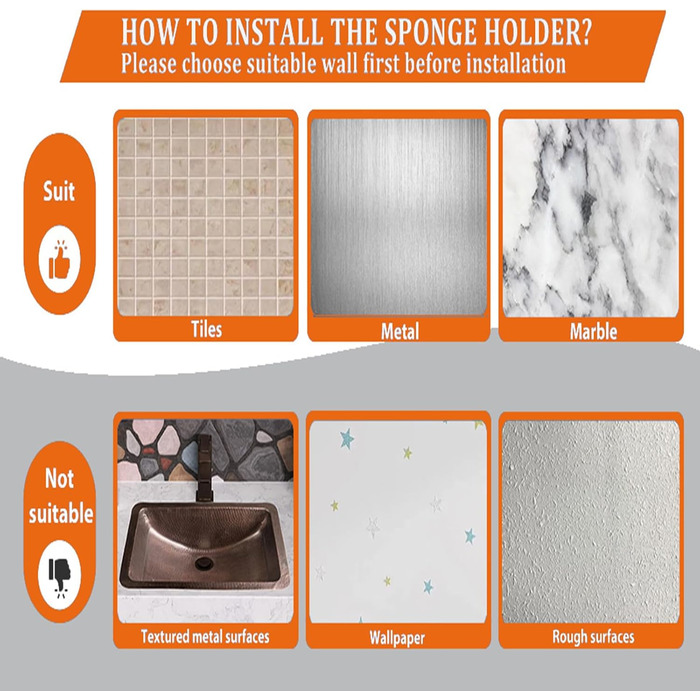 HOW TO INSTALL THE SPONGE HOLDER?
Please choose suitable wall first before installation

Suit

Tiles

Metal

Marble

Not suitable

Textured metal surfaces

Wallpaper

Rough surfaces