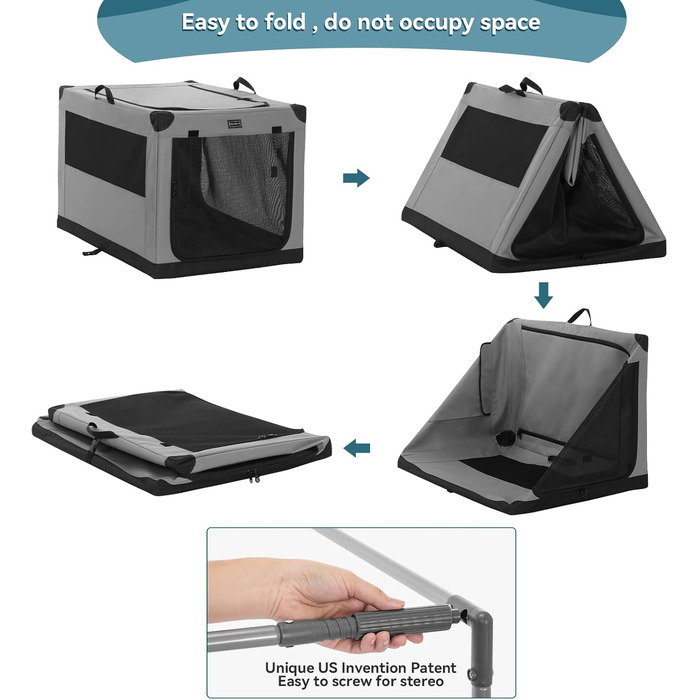 Easy to fold , do not occupy space

Unique US Invention Patent
Easy to screw for stereo