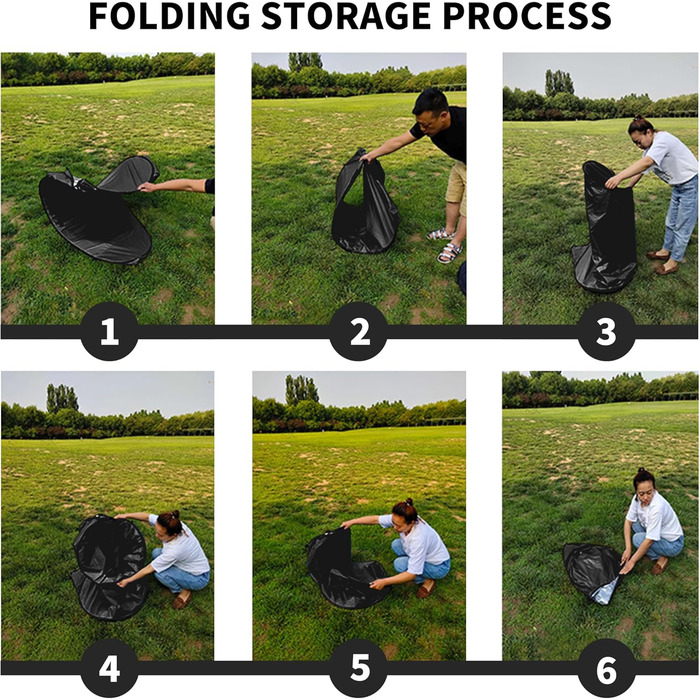 FOLDING STORAGE PROCESS

1

2

3

4

5

6