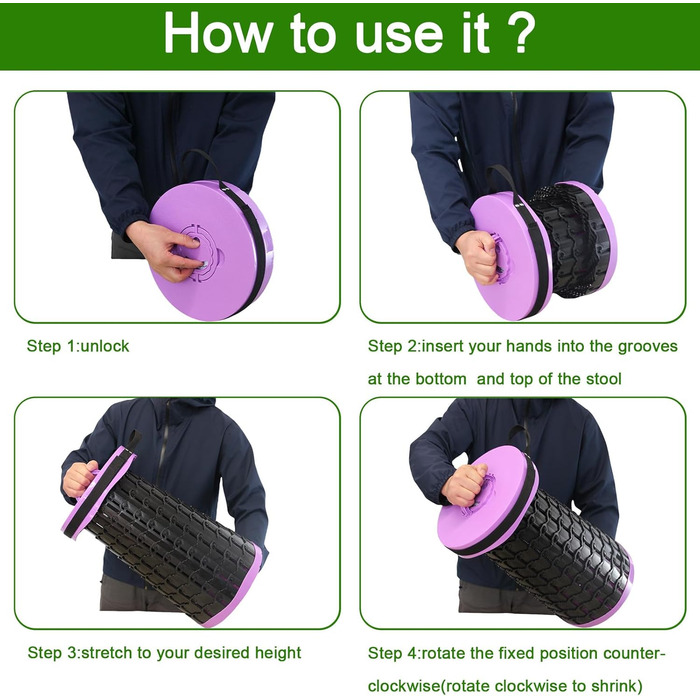 How to use it ?

Step 1:unlock

Step 2:insert your hands into the grooves at the bottom  and top of the stool

Step 3:stretch to your desired height

Step 4:rotate the fixed position counter-clockwise(rotate clockwise to shrink)