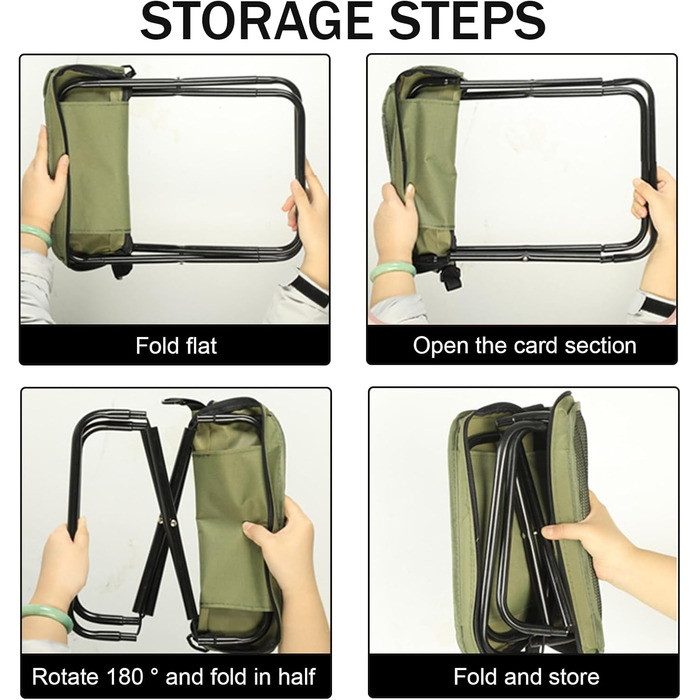 STORAGE STEPS

Fold flat

Open the card section

Rotate 180 ° and fold in half

Fold and store