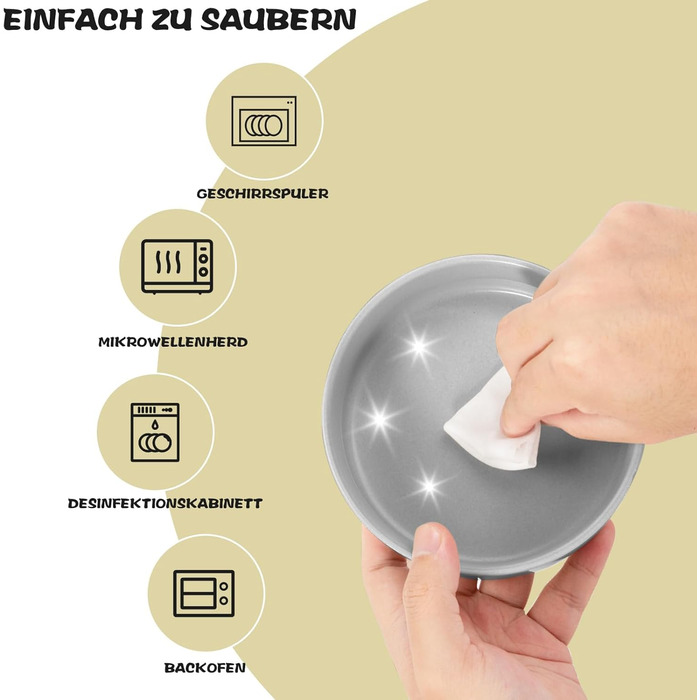 EINFACH ZU SAUBERN

GESCHIRRSPULER

MIKROWELLENHERD

DESINFEKTIONSKABINETT

BACKOFEN