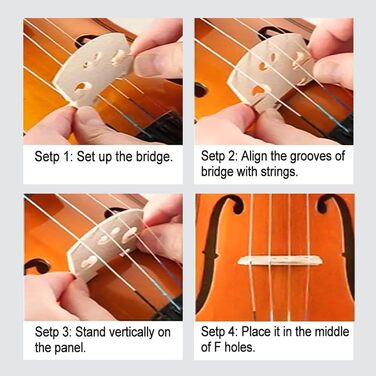 Setp 1: Set up the bridge.

Setp 2: Align the grooves of bridge with strings.

Setp 3: Stand vertically on the panel.

Setp 4: Place it in the middle of F holes.