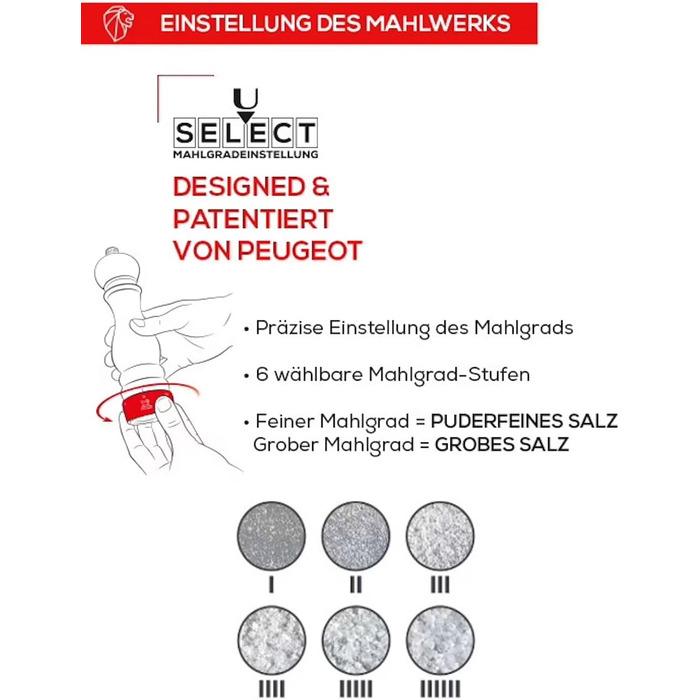 EINSTELLUNG DES MAHLWERKS

U
SELECT
MAHLGRADEINSTELLUNG

DESIGNED & PATENTIERT VON PEUGEOT

• Präzise Einstellung des Mahlgrads

• 6 wählbare Mahlgrad-Stufen

• Feiner Mahlgrad = PUDERFEINES SALZ
Grober Mahlgrad = GROBES SALZ

I II III

IIII IIIII IIIIII