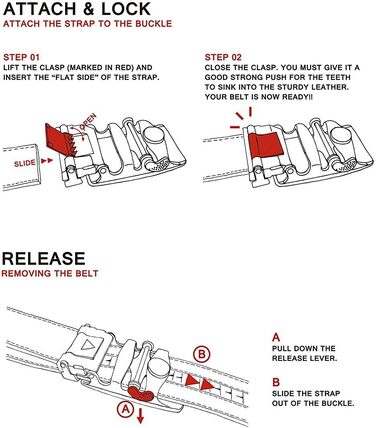 ATTACH & LOCK
ATTACH THE STRAP TO THE BUCKLE

STEP 01
LIFT THE CLASP (MARKED IN RED) AND INSERT THE "FLAT SIDE" OF THE STRAP.

OPEN

SLIDE

STEP 02
CLOSE THE CLASP. YOU MUST GIVE IT A GOOD STRONG PUSH FOR THE TEETH TO SINK INTO THE STURDY LEATHER. YOUR BELT IS NOW READY!!

RELEASE
REMOVING THE BELT

B

A

A
PULL DOWN THE RELEASE LEVER.

B
SLIDE THE STRAP OUT OF THE BUCKLE.