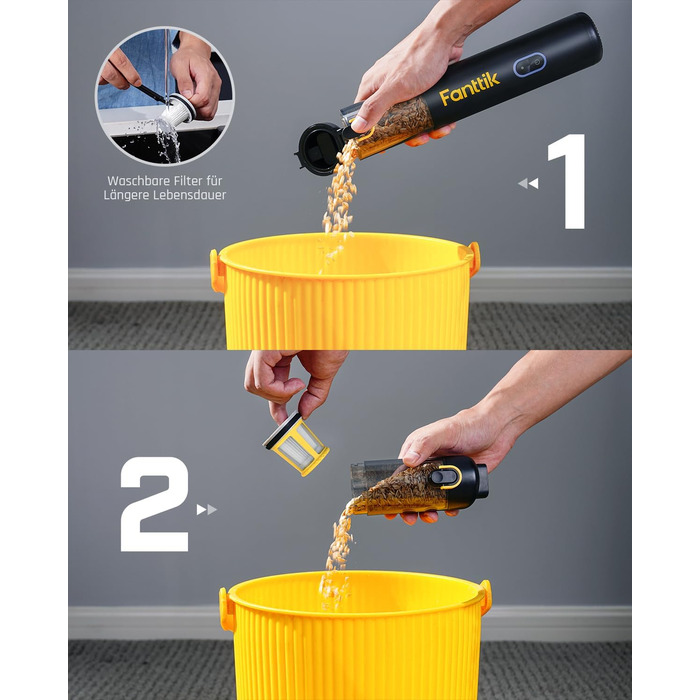 Waschbare Filter für Längere Lebensdauer

Fanttik

1

2