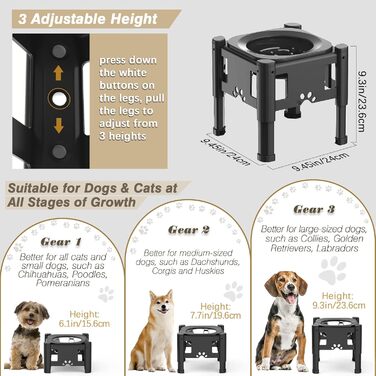 3 Adjustable Height

press down the white buttons on the legs, pull the legs to adjust from 3 heights

9.3in/23.6cm

9.45in/24cm

9.45in/24cm

Suitable for Dogs & Cats at All Stages of Growth

Gear 1

Better for all cats and small dogs, such as Chihuahuas, Poodles, Pomeranians

Height: 6.1in/15.6cm

Gear 2

Better for medium-sized dogs, such as Dachshunds, Corgis and Huskies

Height: 7.7in/19.6cm

Gear 3

Better for large-sized dogs, such as Collies, Golden Retrievers, Labradors

Height: 9.3in/23.6cm