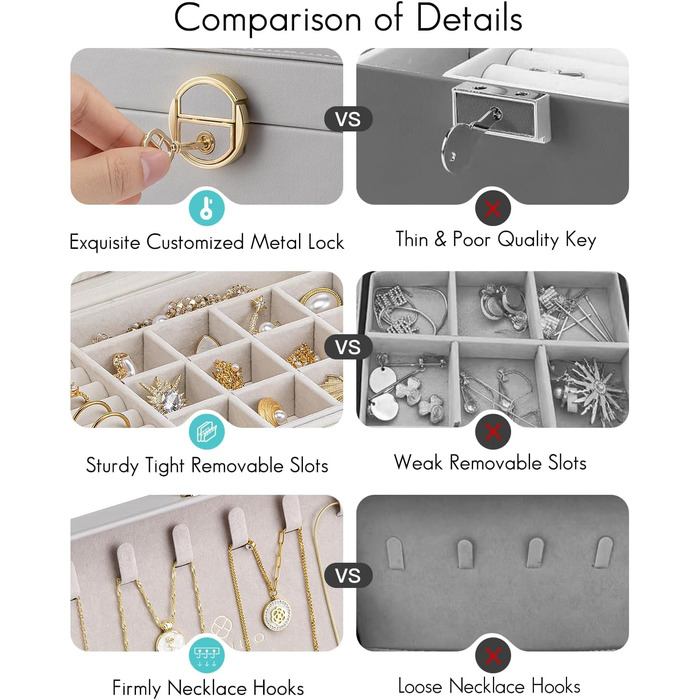 Comparison of Details

VS

Exquisite Customized Metal Lock

Thin & Poor Quality Key

VS

Sturdy Tight Removable Slots

Weak Removable Slots

VS

Firmly Necklace Hooks

Loose Necklace Hooks