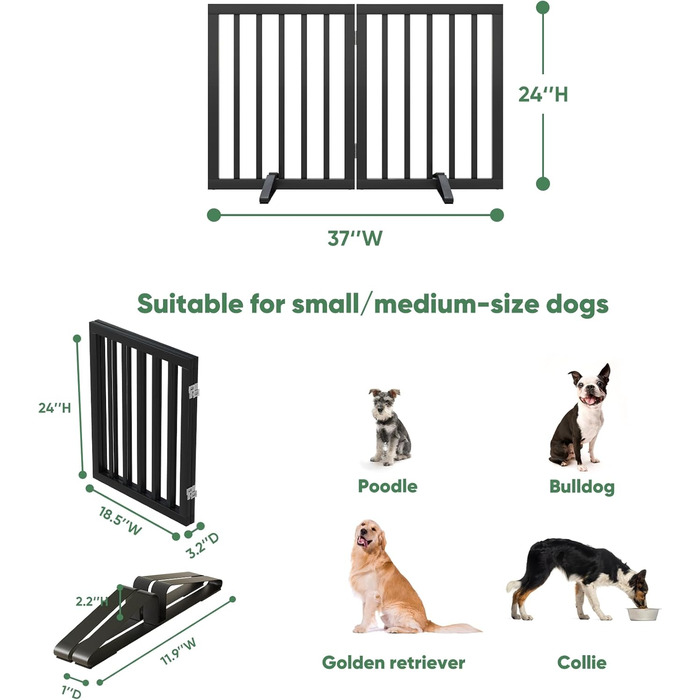 24''H

37''W

Suitable for small/medium-size dogs

24''H

18.5''W

3.2''D

2.2''H

11.9''W

1''D

Poodle

Bulldog

Golden retriever

Collie