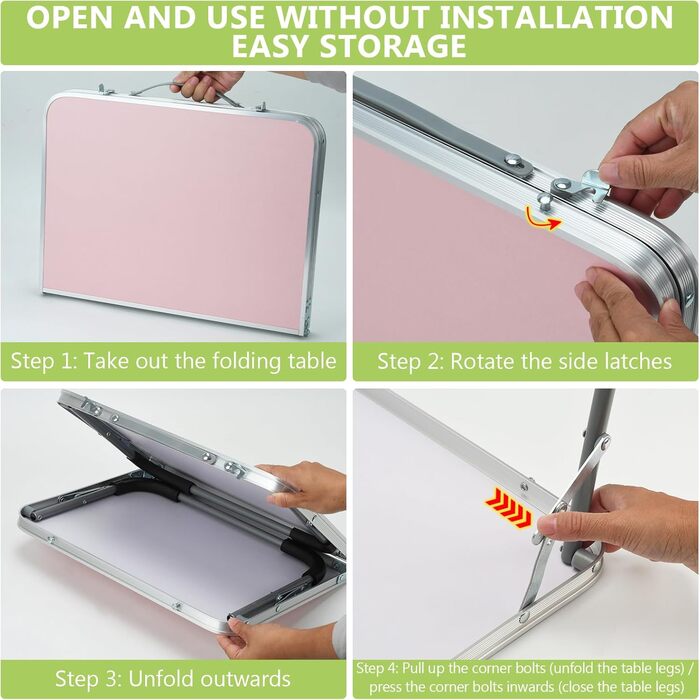 OPEN AND USE WITHOUT INSTALLATION
EASY STORAGE

Step 1: Take out the folding table

Step 2: Rotate the side latches

Step 3: Unfold outwards

Step 4: Pull up the corner bolts (unfold the table legs) / press the corner bolts inwards (close the table legs)