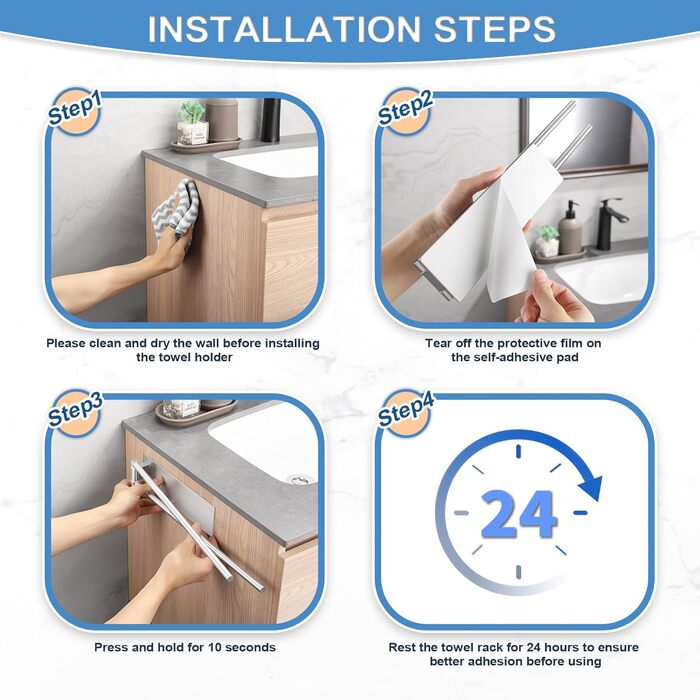 INSTALLATION STEPS

Step1

Please clean and dry the wall before installing the towel holder

Step2

Tear off the protective film on the self-adhesive pad

Step3

Press and hold for 10 seconds

Step4

24

Rest the towel rack for 24 hours to ensure better adhesion before using