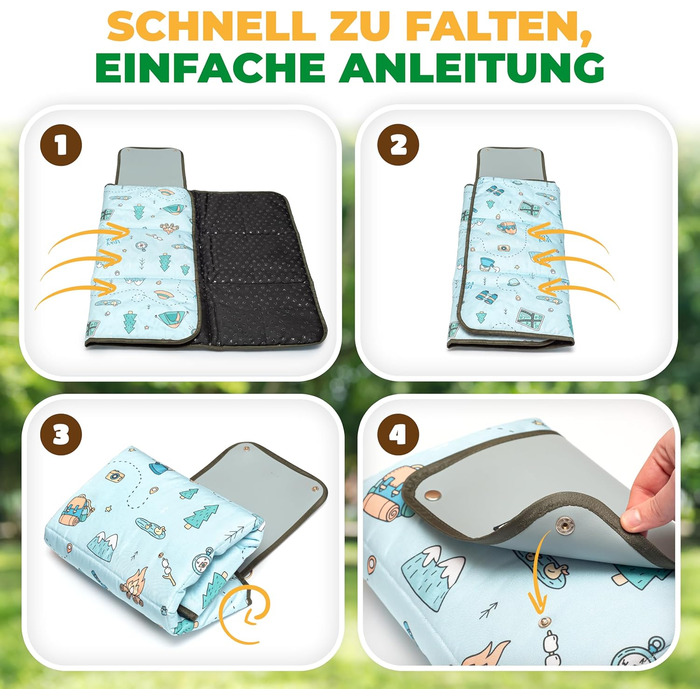 SCHNELL ZU FALTEN,
EINFACHE ANLEITUNG

1

2

3

4