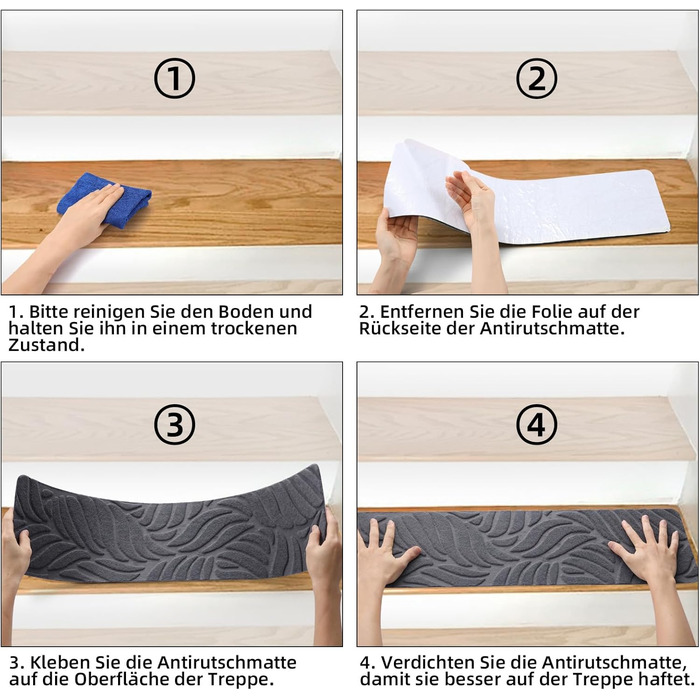 ①

1. Bitte reinigen Sie den Boden und halten Sie ihn in einem trockenen Zustand.

②

2. Entfernen Sie die Folie auf der Rückseite der Antirutschmatte.

③

3. Kleben Sie die Antirutschmatte auf die Oberfläche der Treppe.

④

4. Verdichten Sie die Antirutschmatte, damit sie besser auf der Treppe haftet.