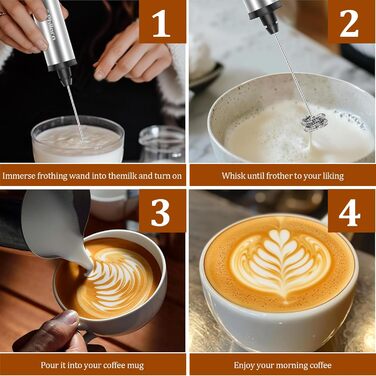 1

Immerse frothing wand into themilk and turn on

2

Whisk until frother to your liking

3

Pour it into your coffee mug

4

Enjoy your morning coffee