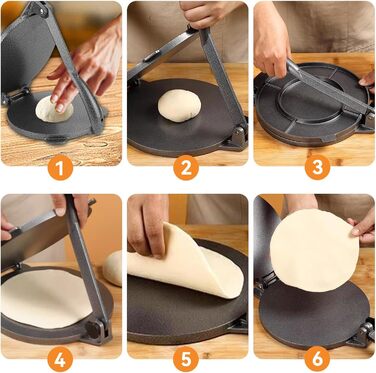 1
2
3
4
5
6