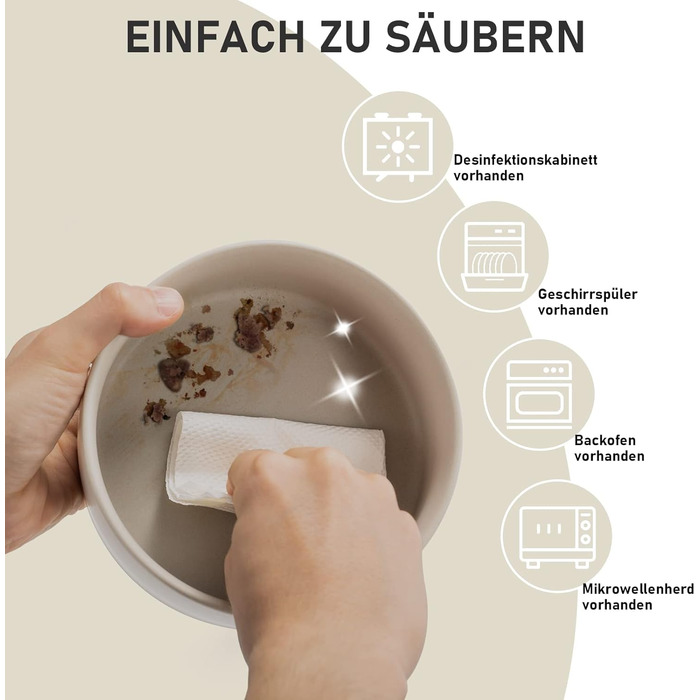 EINFACH ZU SÄUBERN

Desinfektionskabinett vorhanden

Geschirrspüler vorhanden

Backofen vorhanden

Mikrowellenherd vorhanden