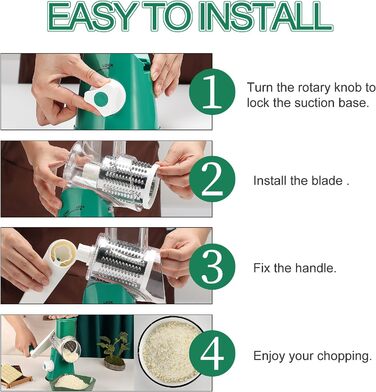 EASY TO INSTALL

1

Turn the rotary knob to lock the suction base.

2

Install the blade .

3

Fix the handle.

4

Enjoy your chopping.