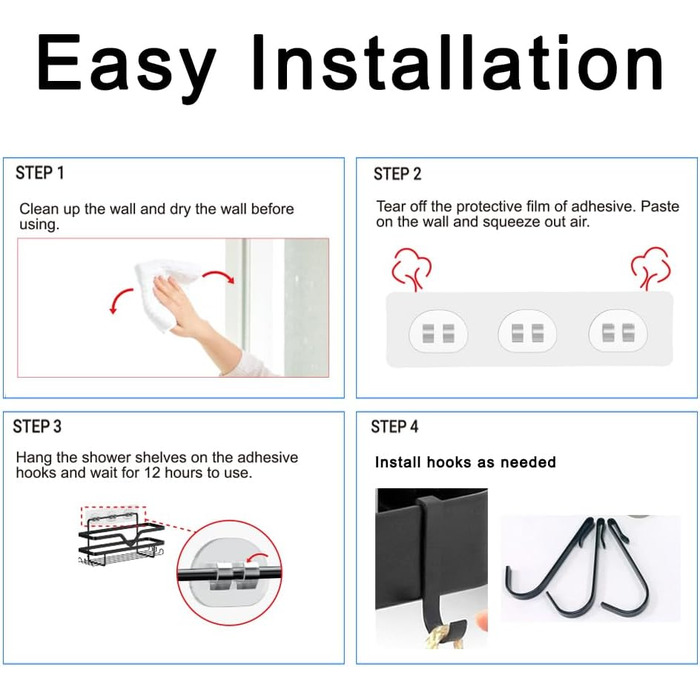 Easy Installation

STEP 1

Clean up the wall and dry the wall before using.

STEP 2

Tear off the protective film of adhesive. Paste on the wall and squeeze out air.

STEP 3

Hang the shower shelves on the adhesive hooks and wait for 12 hours to use.

STEP 4

Install hooks as needed