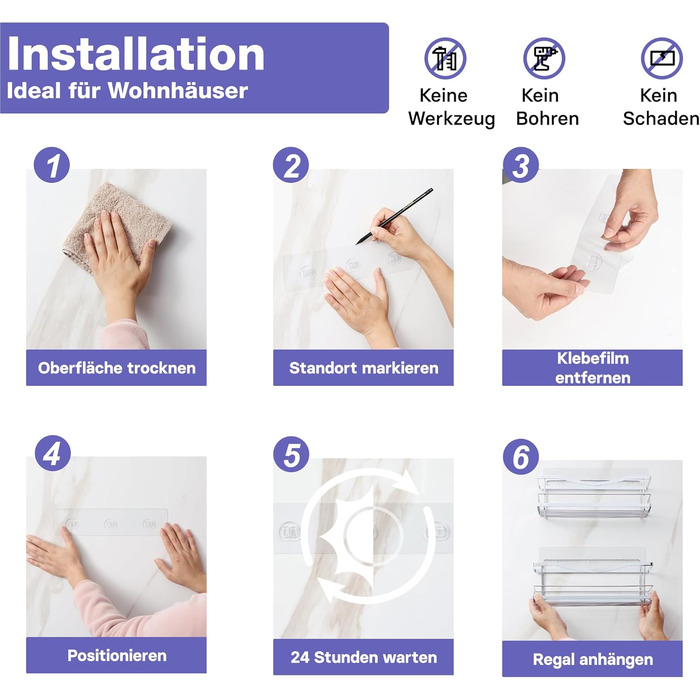 Installation
Ideal für Wohnhäuser

Keine Werkzeug

Kein Bohren

Kein Schaden

1
Oberfläche trocknen

2
Standort markieren

3
Klebefilm entfernen

4
Positionieren

5
24 Stunden warten

6
Regal anhängen