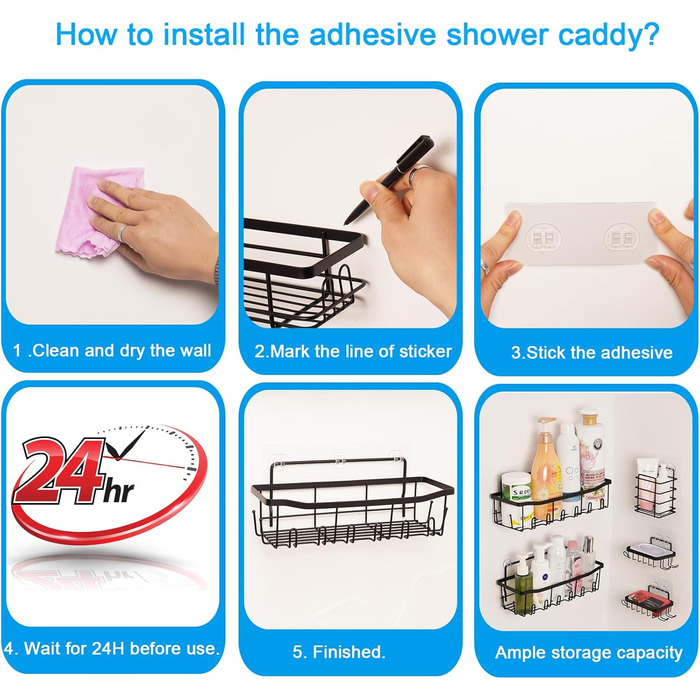 How to install the adhesive shower caddy?

1 .Clean and dry the wall

2.Mark the line of sticker

3.Stick the adhesive

24hr

4. Wait for 24H before use.

5. Finished.

Ample storage capacity