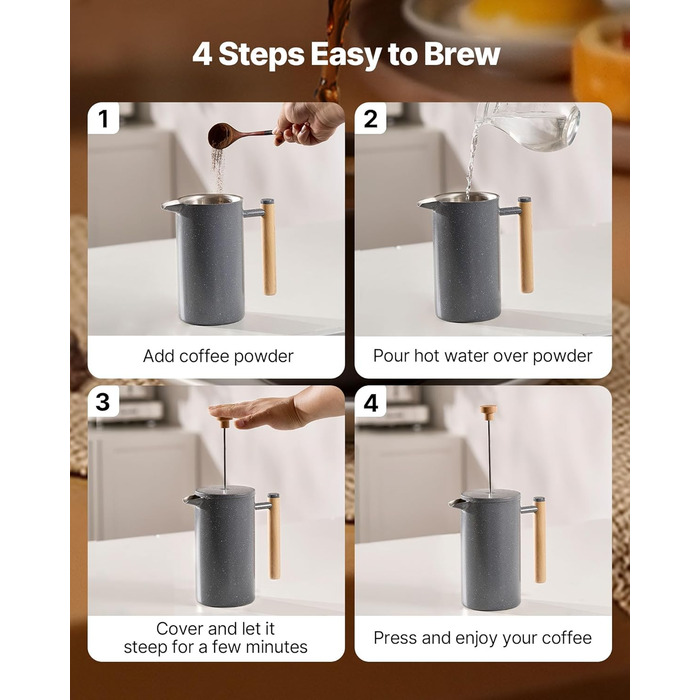 4 Steps Easy to Brew

1
Add coffee powder

2
Pour hot water over powder

3
Cover and let it steep for a few minutes

4
Press and enjoy your coffee