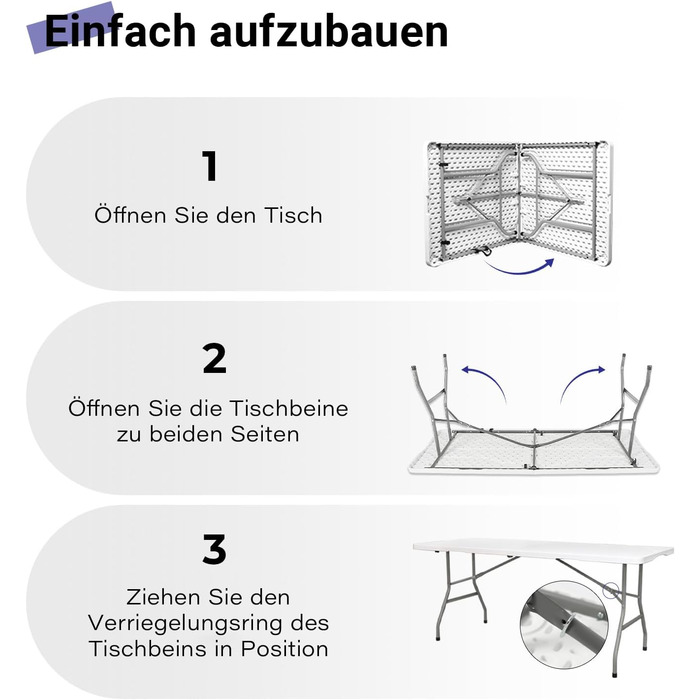 Einfach aufzubauen

1

Öffnen Sie den Tisch

2

Öffnen Sie die Tischbeine zu beiden Seiten

3

Ziehen Sie den Verriegelungsring des Tischbeins in Position