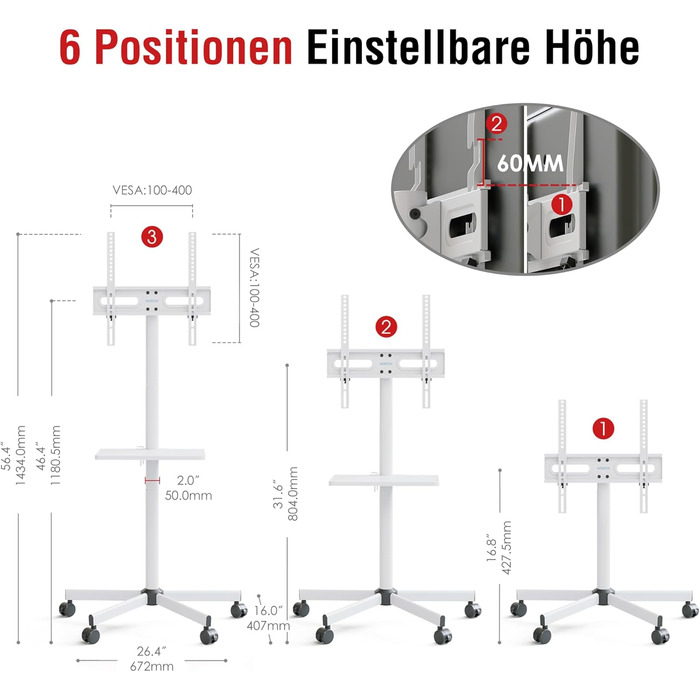 6 Positionen Einstellbare Höhe

2
60MM
1

VESA:100-400

3

VESA:100-400

56.4″
1434.0mm

46.4″
1180.5mm

2.0″
50.0mm

16.0″
407mm

26.4″
672mm

2

31.6″
804.0mm

1

16.8″
427.5mm