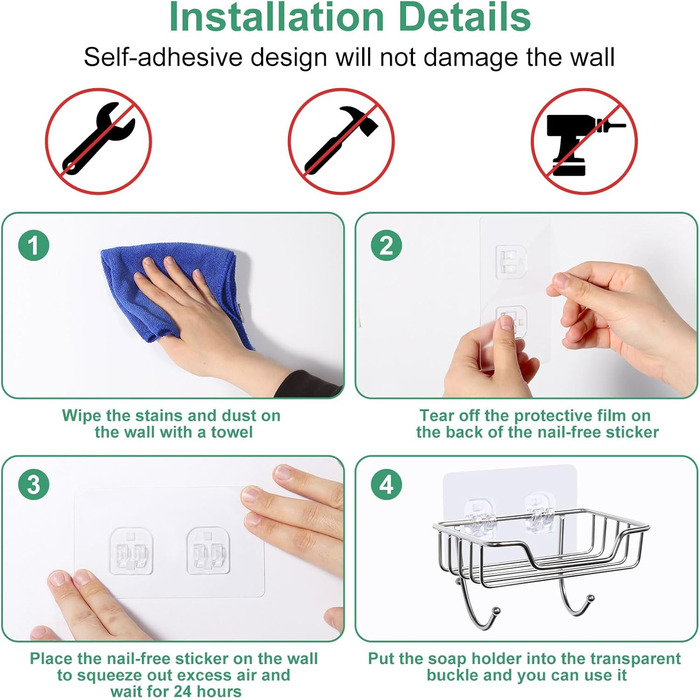 Installation Details

Self-adhesive design will not damage the wall

1

Wipe the stains and dust on the wall with a towel

2

Tear off the protective film on the back of the nail-free sticker

3

Place the nail-free sticker on the wall to squeeze out excess air and wait for 24 hours

4

Put the soap holder into the transparent buckle and you can use it