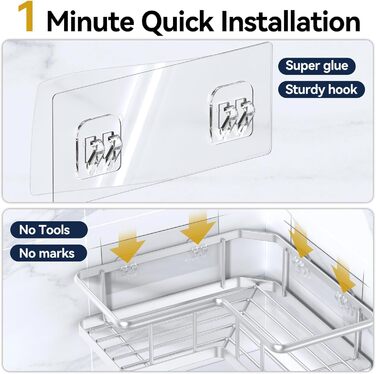 1 Minute Quick Installation

Super glue

Sturdy hook

No Tools

No marks