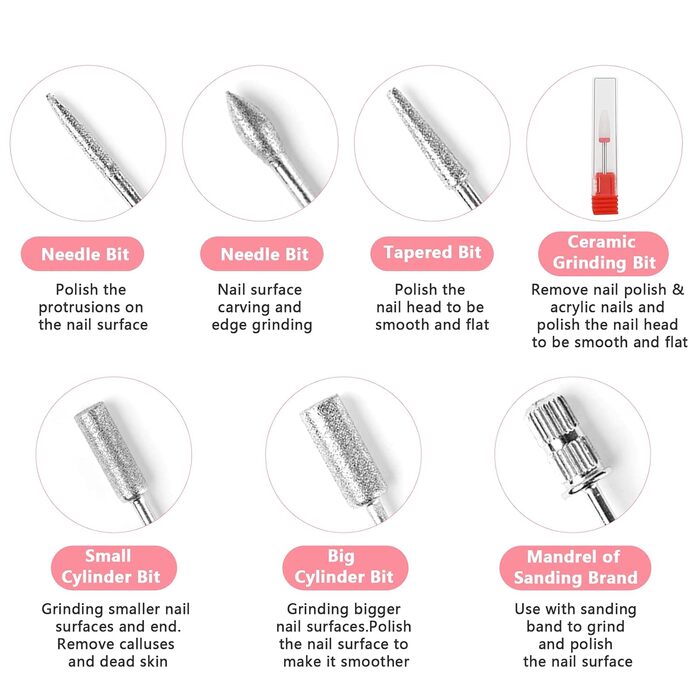 Needle Bit

Polish the protrusions on the nail surface

Needle Bit

Nail surface carving and edge grinding

Tapered Bit

Polish the nail head to be smooth and flat

Ceramic Grinding Bit

Remove nail polish & acrylic nails and polish the nail head to be smooth and flat

Small Cylinder Bit

Grinding smaller nail surfaces and end. Remove calluses and dead skin

Big Cylinder Bit

Grinding bigger nail surfaces.Polish the nail surface to make it smoother

Mandrel of Sanding Brand

Use with sanding band to grind and polish the nail surface