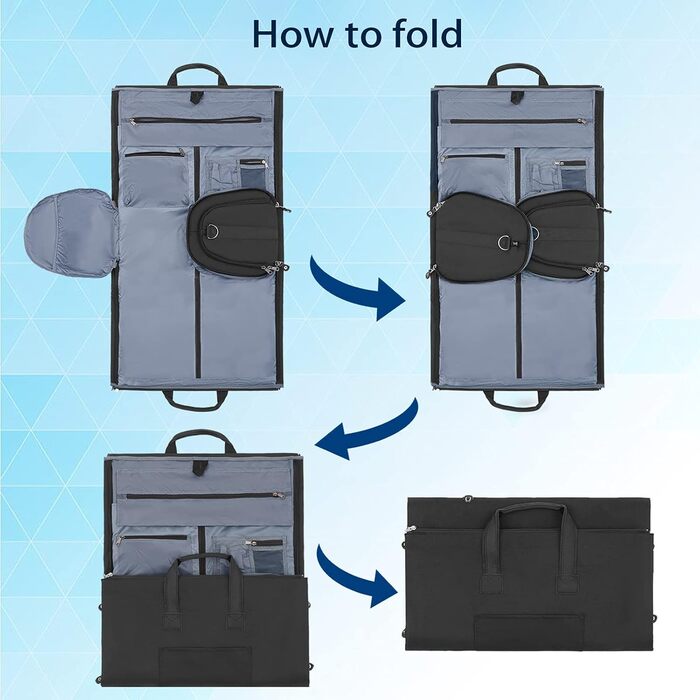 How to fold