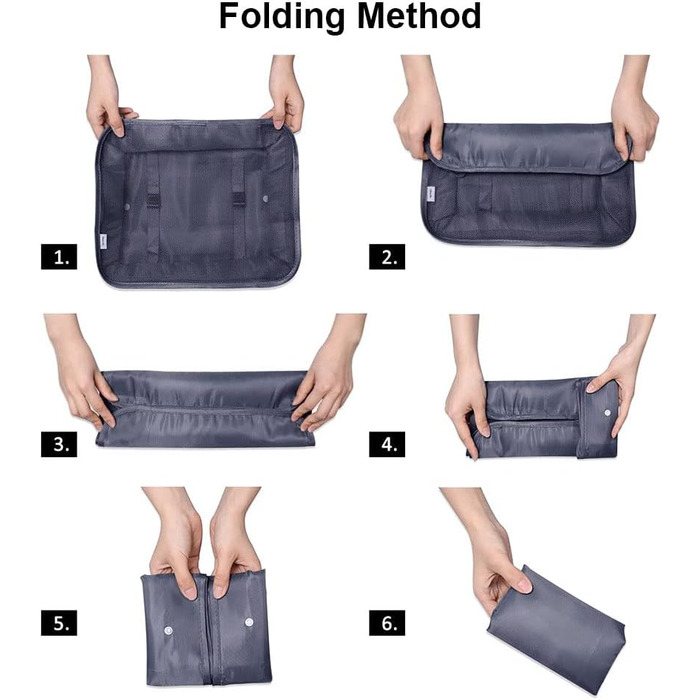 Folding Method

1.

2.

3.

4.

5.

6.