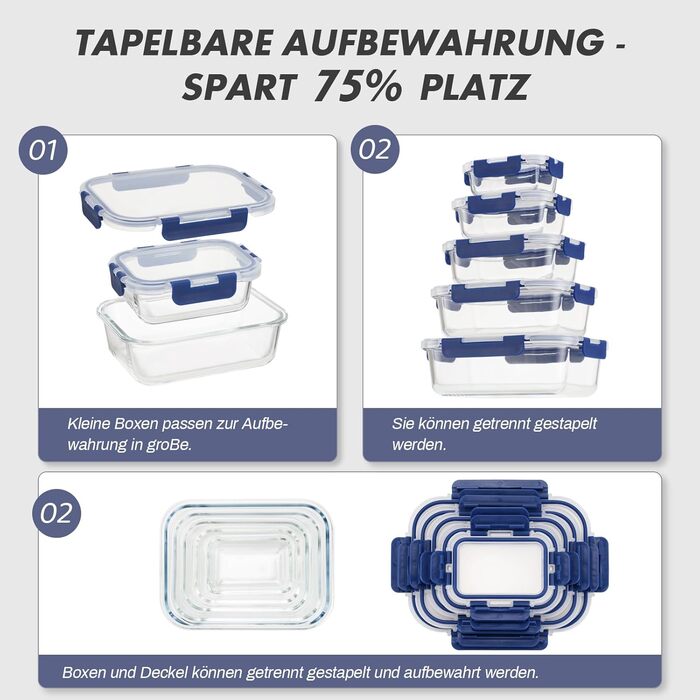 TAPELBARE AUFBEWAHRUNG - SPART 75% PLATZ

01

Kleine Boxen passen zur Aufbewahrung in groBe.

02

Sie können getrennt gestapelt werden.

02

Boxen und Deckel können getrennt gestapelt und aufbewahrt werden.