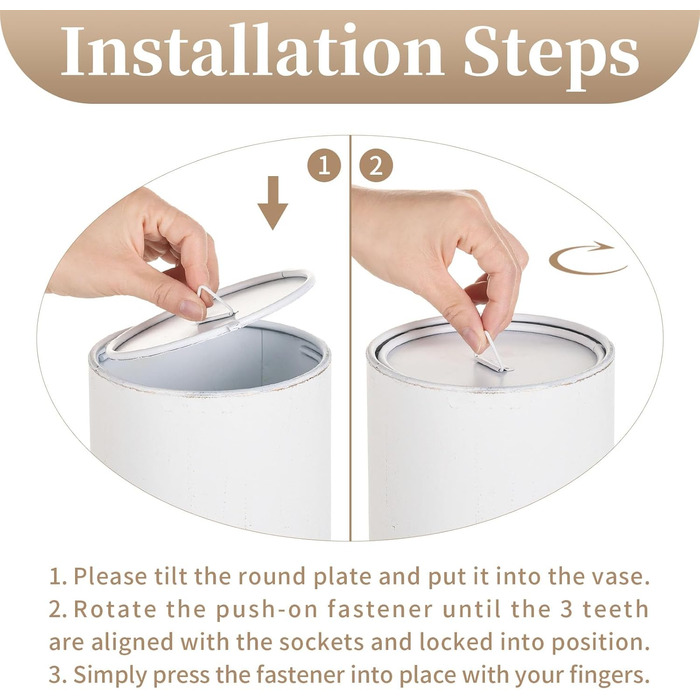 Installation Steps

1

2

1. Please tilt the round plate and put it into the vase.
2. Rotate the push-on fastener until the 3 teeth are aligned with the sockets and locked into position.
3. Simply press the fastener into place with your fingers.