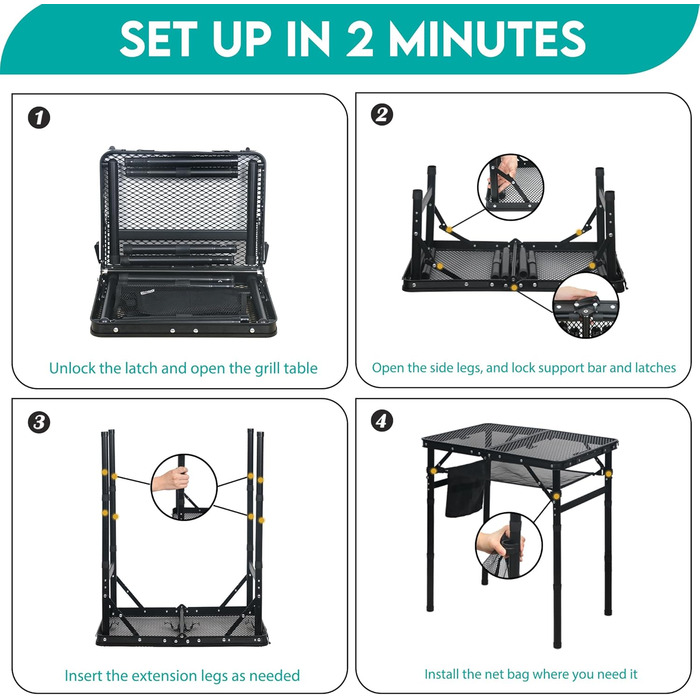 SET UP IN 2 MINUTES

1

Unlock the latch and open the grill table

2

Open the side legs, and lock support bar and latches

3

Insert the extension legs as needed

4

Install the net bag where you need it