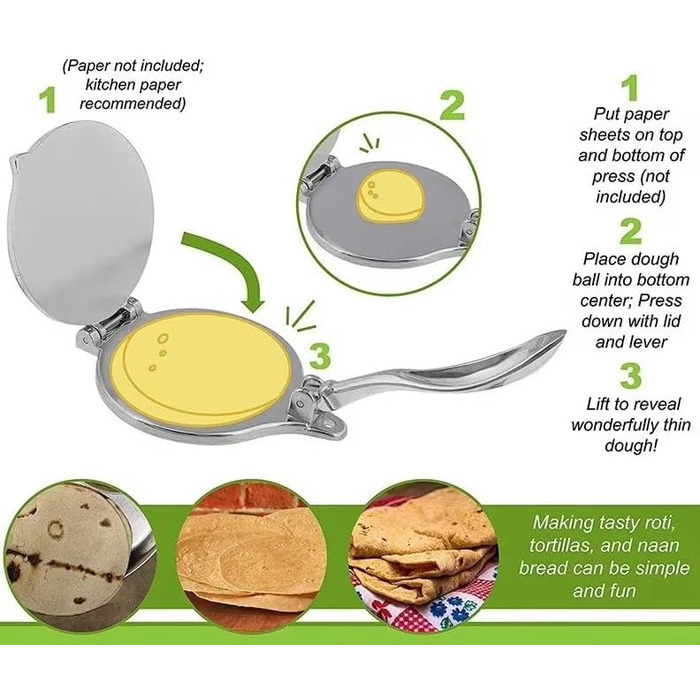 1

(Paper not included; kitchen paper recommended)

2

3

1
Put paper sheets on top and bottom of press (not included)

2
Place dough ball into bottom center; Press down with lid and lever

3
Lift to reveal wonderfully thin dough!

Making tasty roti, tortillas, and naan bread can be simple and fun