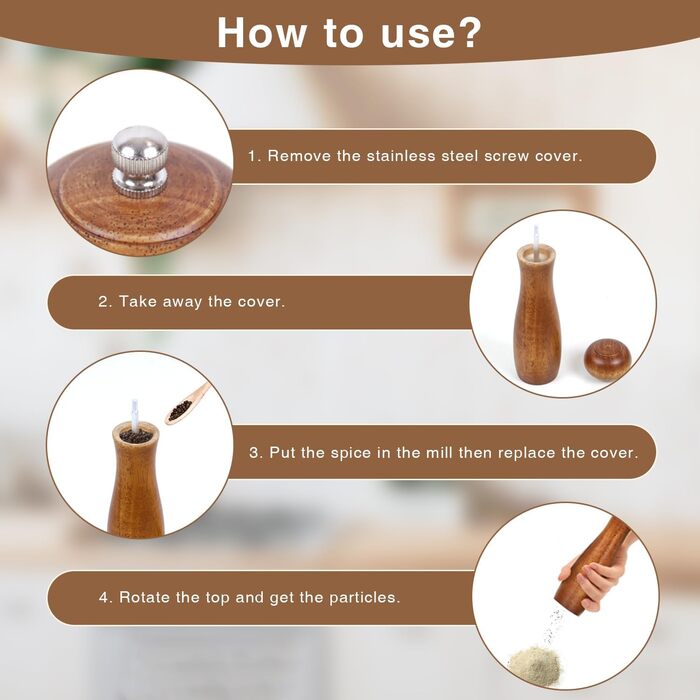 How to use?

1. Remove the stainless steel screw cover.

2. Take away the cover.

3. Put the spice in the mill then replace the cover.

4. Rotate the top and get the particles.