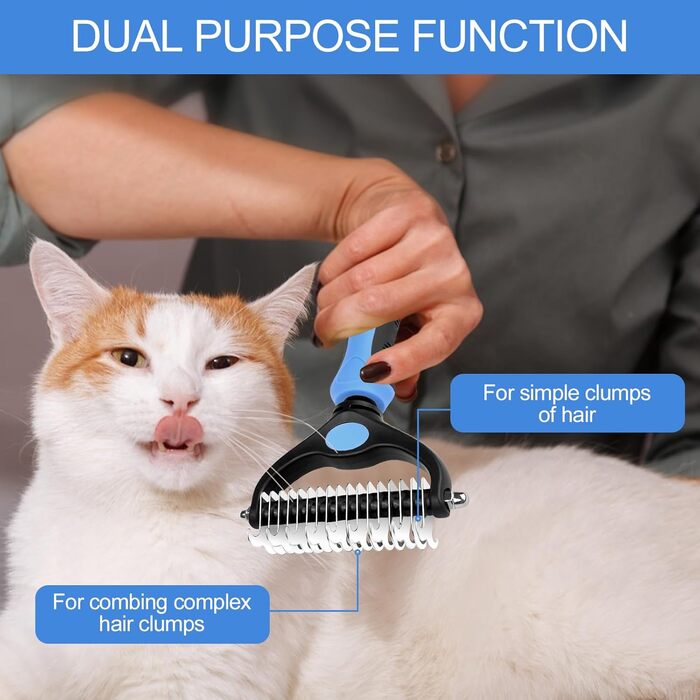 DUAL PURPOSE FUNCTION

For simple clumps of hair

For combing complex hair clumps