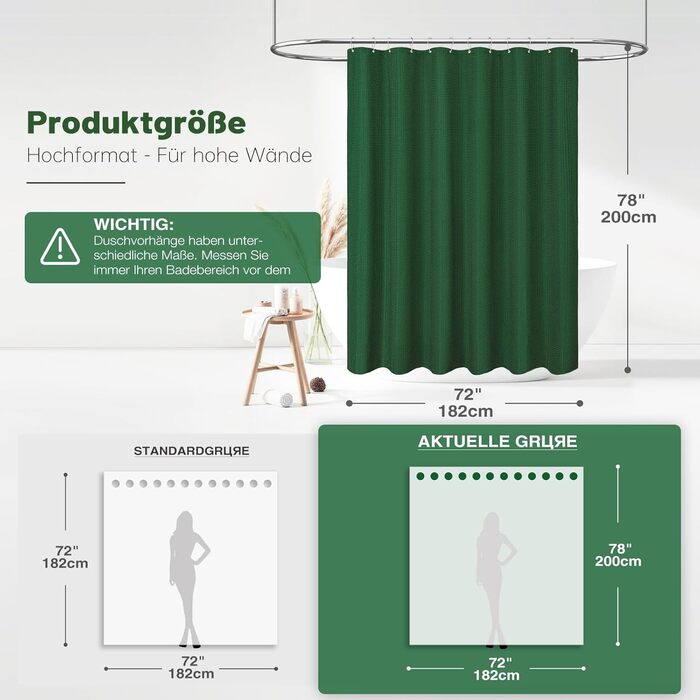 Produktgröße
Hochformat - Für hohe Wände

WICHTIG:
Duschvorhänge haben unterschiedliche Maße. Messen Sie immer Ihren Badebereich vor dem

78"
200cm

72"
182cm

STANDARDGRЦЯE

72"
182cm

72"
182cm

AKTUELLE GRЦЯE

78"
200cm

72"
182cm