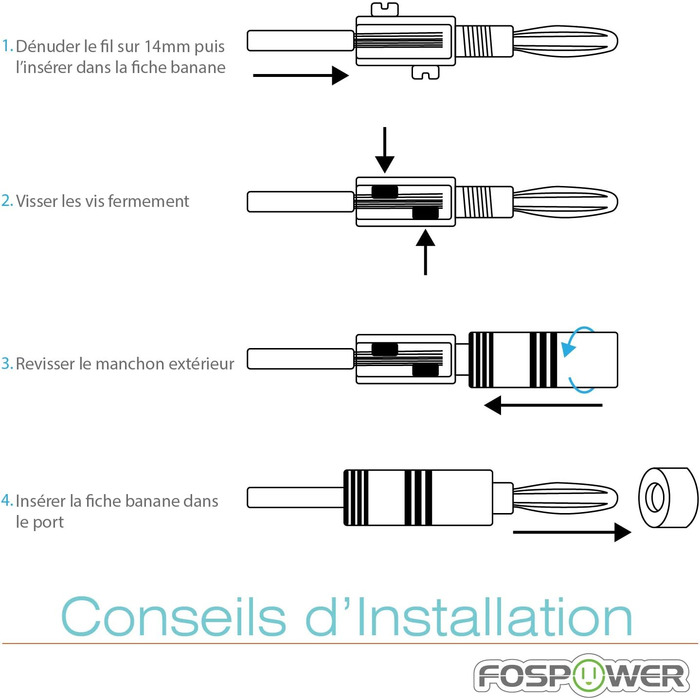 1. Dénuder le fil sur 14mm puis l'insérer dans la fiche banane

2. Visser les vis fermement

3. Revisser le manchon extérieur

4. Insérer la fiche banane dans le port

Conseils d'Installation

FOSPOWER