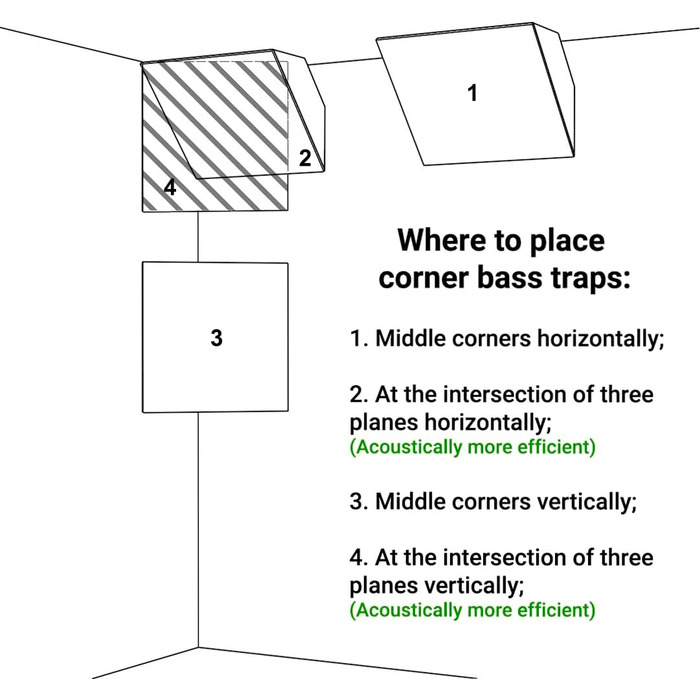 1

2

4

3

Where to place corner bass traps:

1. Middle corners horizontally;

2. At the intersection of three planes horizontally;
(Acoustically more efficient)

3. Middle corners vertically;

4. At the intersection of three planes vertically;
(Acoustically more efficient)