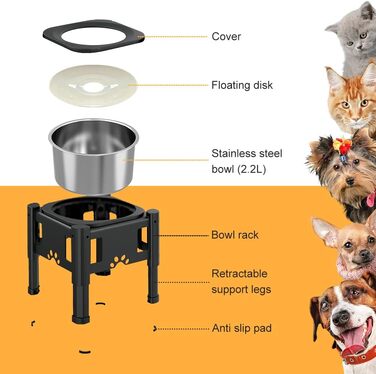 Cover

Floating disk

Stainless steel bowl (2.2L)

Bowl rack

Retractable support legs

Anti slip pad