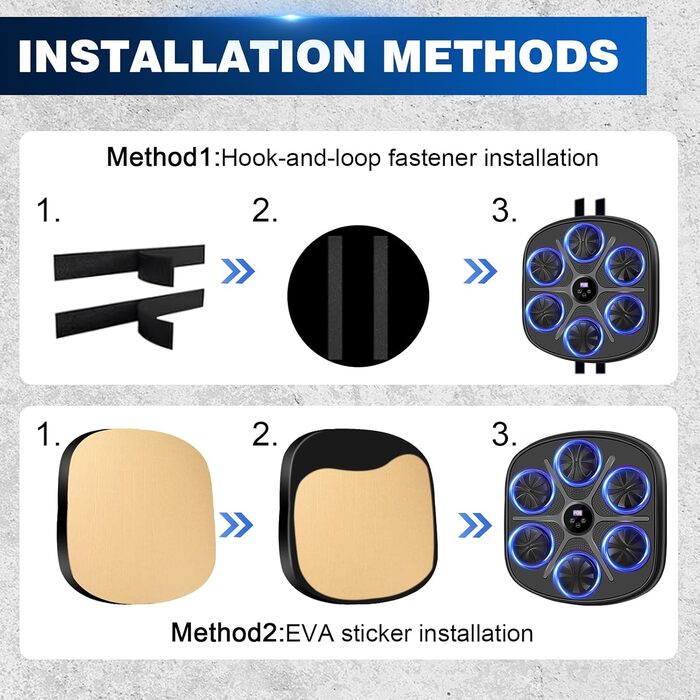 INSTALLATION METHODS

Method1:Hook-and-loop fastener installation

1.

2.

3.

1.

2.

3.

Method2:EVA sticker installation