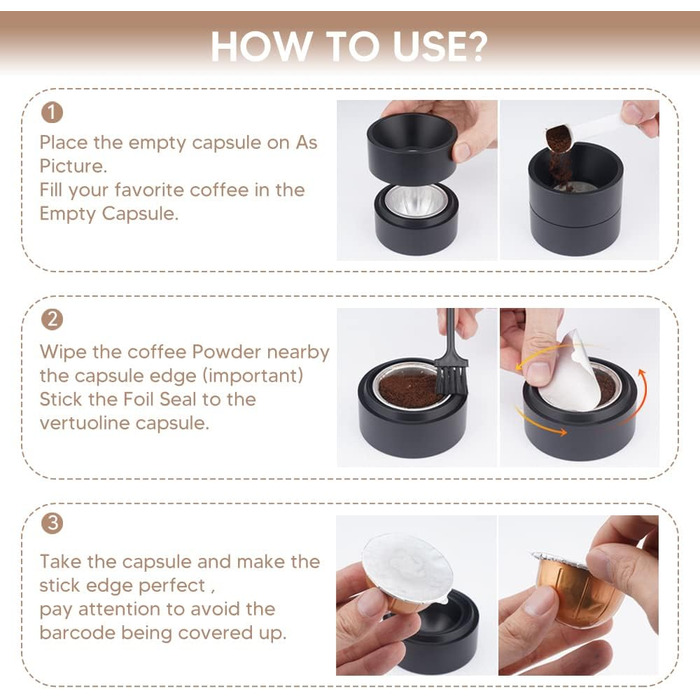 HOW TO USE?

1

Place the empty capsule on As Picture.
Fill your favorite coffee in the Empty Capsule.

2

Wipe the coffee Powder nearby the capsule edge (important)
Stick the Foil Seal to the vertuoline capsule.

3

Take the capsule and make the stick edge perfect ,
pay attention to avoid the barcode being covered up.