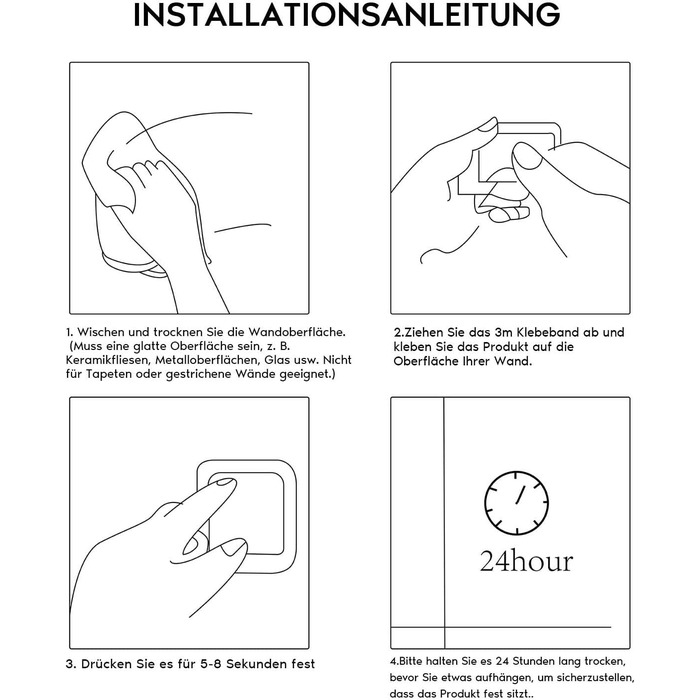 INSTALLATIONSANLEITUNG

1. Wischen und trocknen Sie die Wandoberfläche. (Muss eine glatte Oberfläche sein, z. B. Keramikfliesen, Metalloberflächen, Glas usw. Nicht für Tapeten oder gestrichene Wände geeignet.)

2.Ziehen Sie das 3m Klebeband ab und kleben Sie das Produkt auf die Oberfläche Ihrer Wand.

3. Drücken Sie es für 5-8 Sekunden fest

24hour

4.Bitte halten Sie es 24 Stunden lang trocken, bevor Sie etwas aufhängen, um sicherzustellen, dass das Produkt fest sitzt..